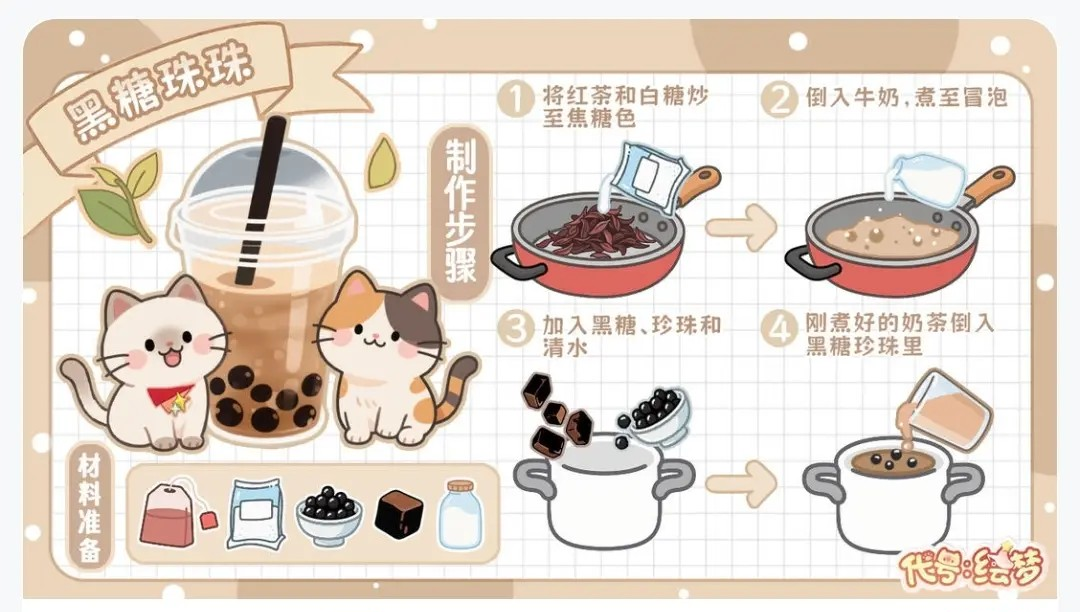 黑糖珠珠

制作步骤

1 将红茶和白糖炒至焦糖色

2 倒入牛奶，煮至冒泡

3 加入黑糖、珍珠和清水

4 刚煮好的奶茶倒入黑糖珍珠里

材料准备

代号：绘梦